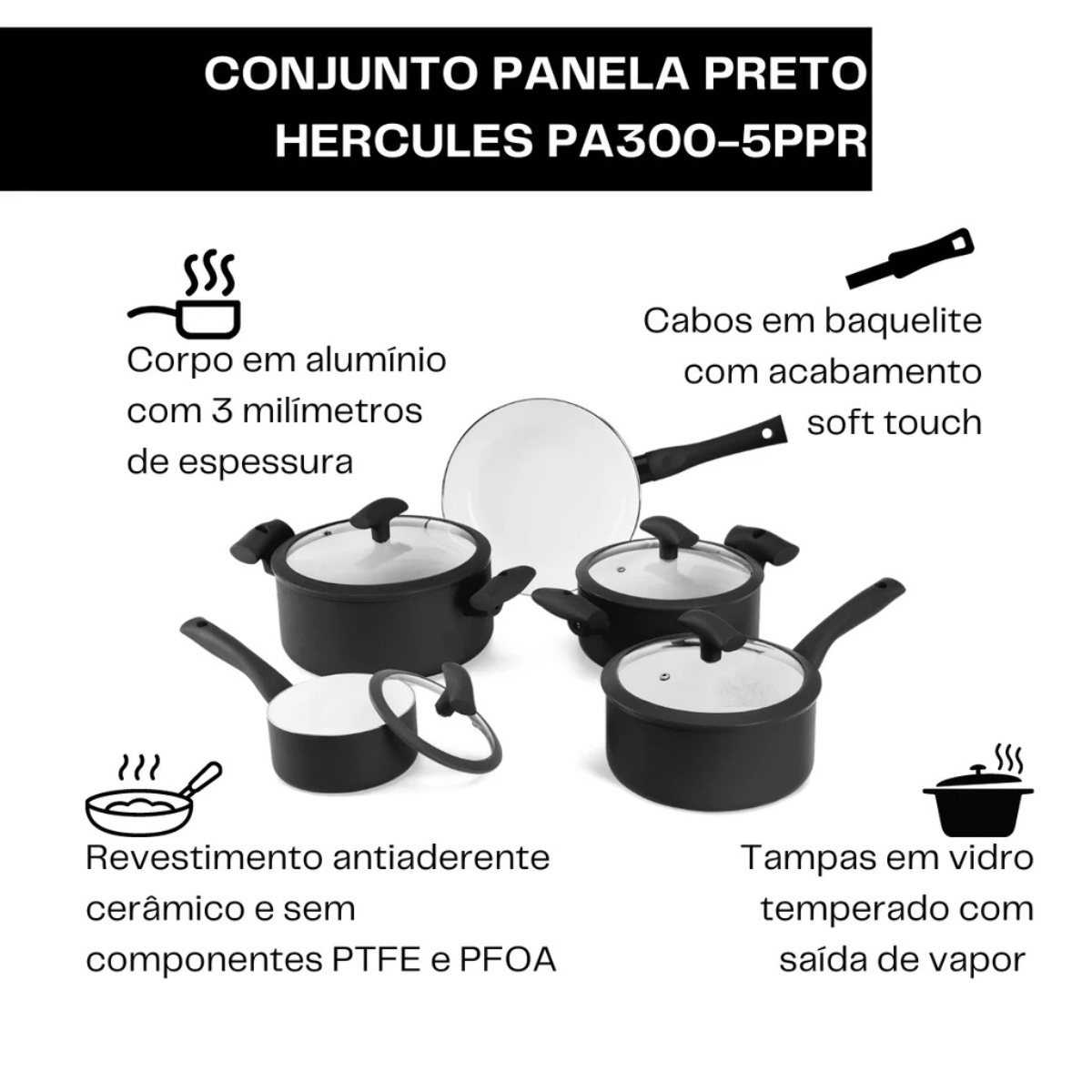 CONJUNTO PANELA PRETO HERCULES PA300-5PPR

Corpo em alumínio com 3 milímetros de espessura

Cabos em baquelite com acabamento soft touch

Revestimento antiaderente cerâmico e sem componentes PTFE e PFOA

Tampas em vidro temperado com saída de vapor