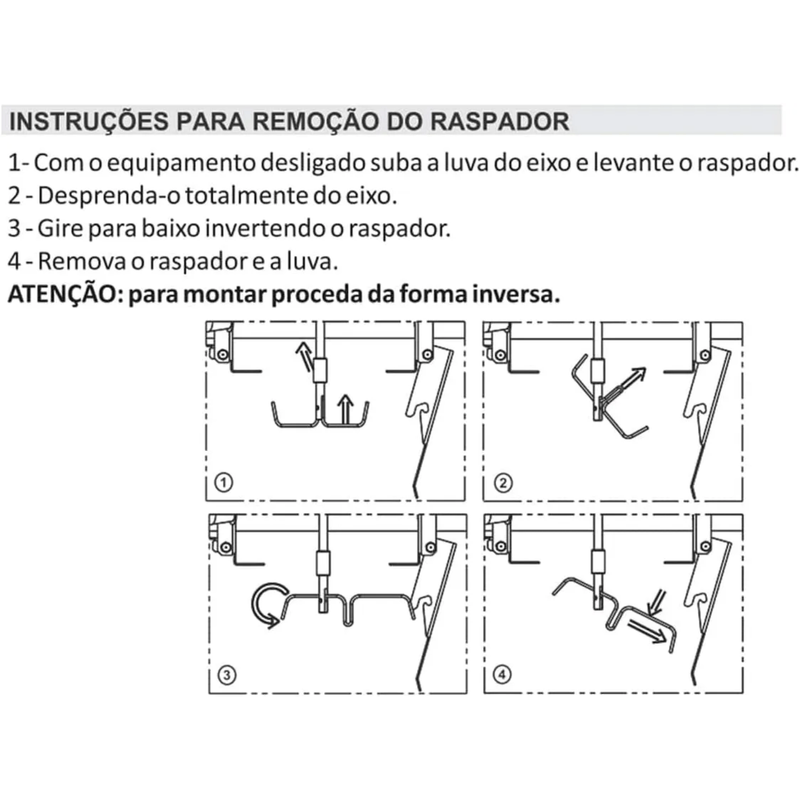 INSTRUÇÕES PARA REMOÇÃO DO RASPADOR

1- Com o equipamento desligado suba a luva do eixo e levante o raspador.

2 - Desprenda-o totalmente do eixo.

3 - Gire para baixo invertendo o raspador.

4 - Remova o raspador e a luva.

ATENÇÃO: para montar proceda da forma inversa.

1

2

3

4