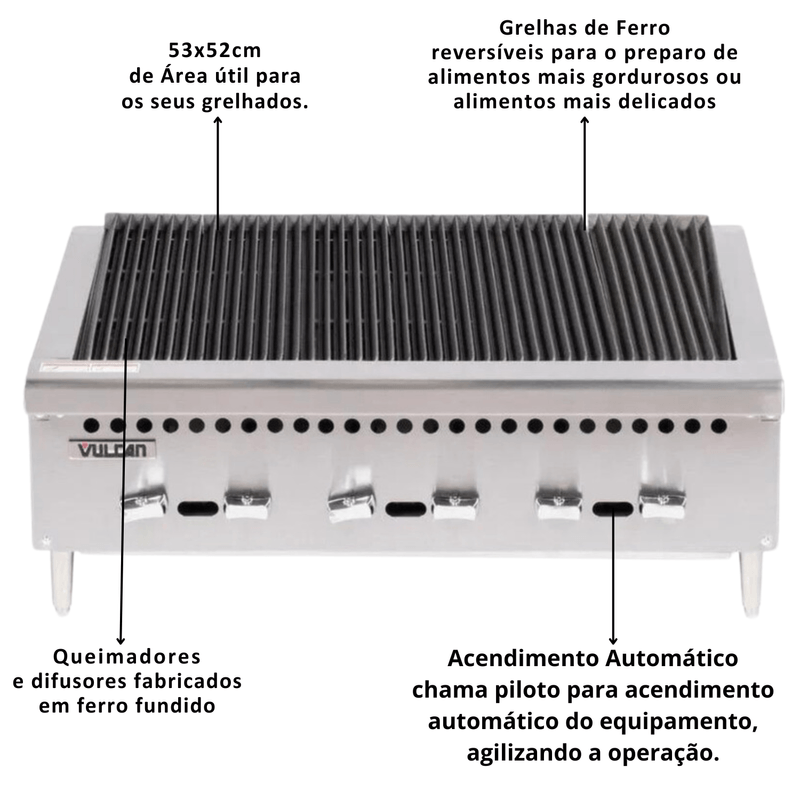 53x52cm
de Área útil para
os seus grelhados.

Grelhas de Ferro
reversíveis para o preparo de
alimentos mais gordurosos ou
alimentos mais delicados

VULCAN

Queimadores
e difusores fabricados
em ferro fundido

Acendimento Automático
chama piloto para acendimento
automático do equipamento,
agilizando a operação.