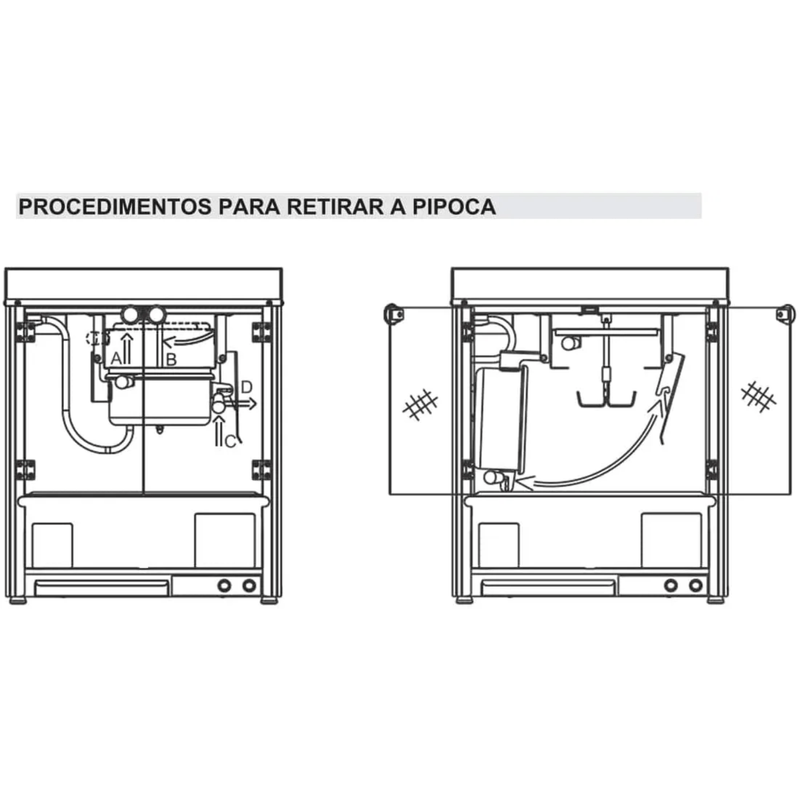 PROCEDIMENTOS PARA RETIRAR A PIPOCA

A
B
D
C